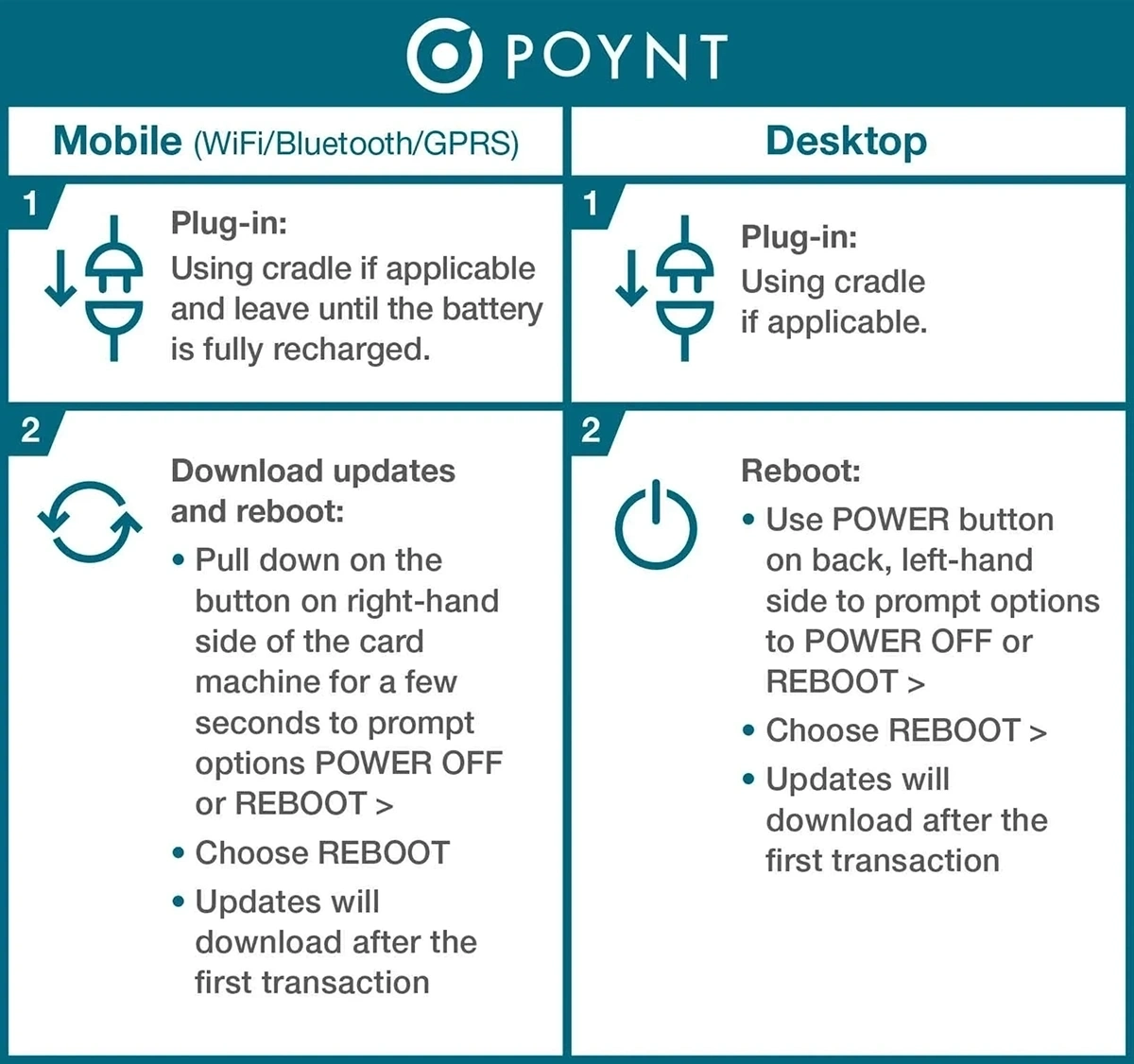 POYNT

Mobile (WiFi/Bluetooth/GPRS)

1

Plug-in:
Using cradle if applicable and leave until the battery is fully recharged.

2

Download updates and reboot:

• Pull down on the button on right-hand side of the card machine for a few seconds to prompt options POWER OFF or REBOOT >
• Choose REBOOT
• Updates will download after the first transaction

Desktop

1

Plug-in:
Using cradle if applicable.

2

Reboot:

• Use POWER button on back, left-hand side to prompt options to POWER OFF or REBOOT >
• Choose REBOOT >
• Updates will download after the first transaction